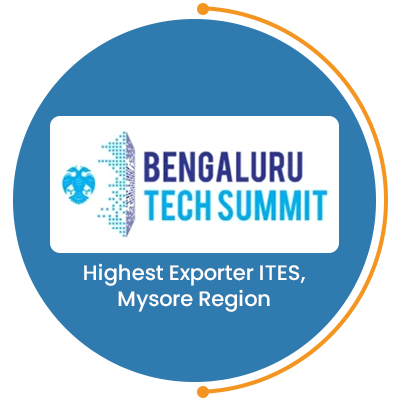 BENGALURU
TECH SUMMIT

Highest Exporter ITES, Mysore Region